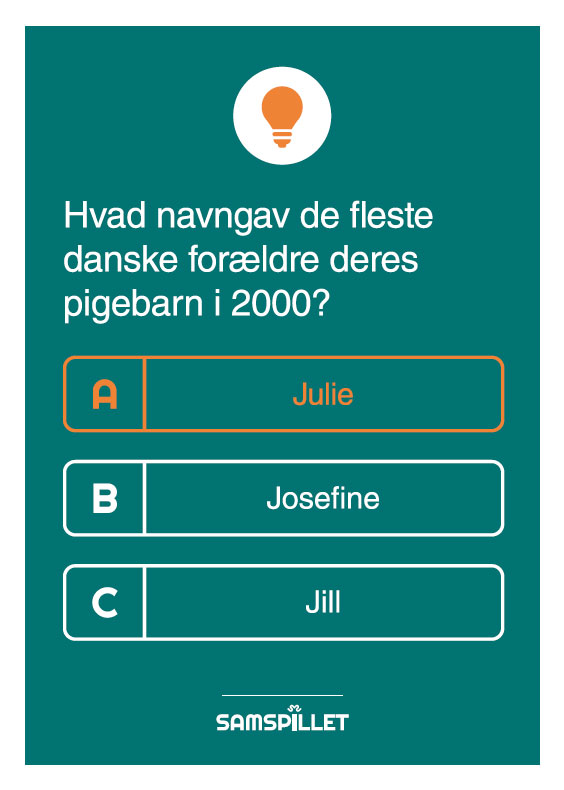 Hvad navngav de fleste danske forældre deres pigebarn i 2000?

A Julie

B Josefine

C Jill

SAMSPILLET